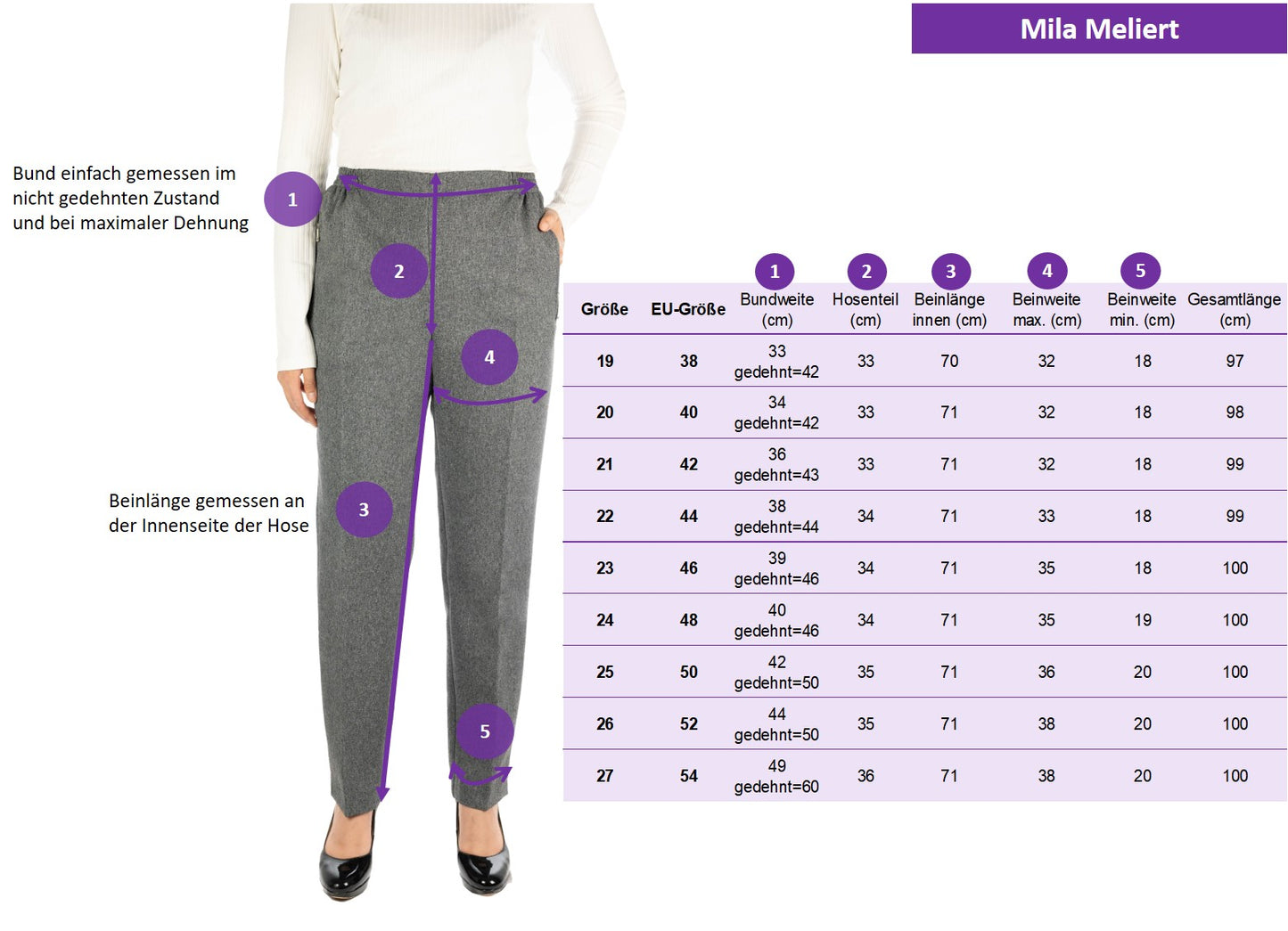 Mila Meliert

Bund einfach gemessen im nicht gedehnten Zustand und bei maximaler Dehnung

1

2

4

Beinlänge gemessen an der Innenseite der Hose

3

5

| Größe | EU-Größe | 1 Bundweite (cm) | 2 Hosenteil (cm) | 3 Beinlänge innen (cm) | 4 Beinweite max. (cm) | 5 Beinweite min. (cm) | Gesamtlänge (cm) |
|---|---|---|---|---|---|---|---|
| 19 | 38 | 33 gedehnt=42 | 33 | 70 | 32 | 18 | 97 |
| 20 | 40 | 34 gedehnt=42 | 33 | 71 | 32 | 18 | 98 |
| 21 | 42 | 36 gedehnt=43 | 33 | 71 | 32 | 18 | 99 |
| 22 | 44 | 38 gedehnt=44 | 34 | 71 | 33 | 18 | 99 |
| 23 | 46 | 39 gedehnt=46 | 34 | 71 | 35 | 18 | 100 |
| 24 | 48 | 40 gedehnt=46 | 34 | 71 | 35 | 19 | 100 |
| 25 | 50 | 42 gedehnt=50 | 35 | 71 | 36 | 20 | 100 |
| 26 | 52 | 44 gedehnt=50 | 35 | 71 | 38 | 20 | 100 |
| 27 | 54 | 49 gedehnt=60 | 36 | 71 | 38 | 20 | 100 |